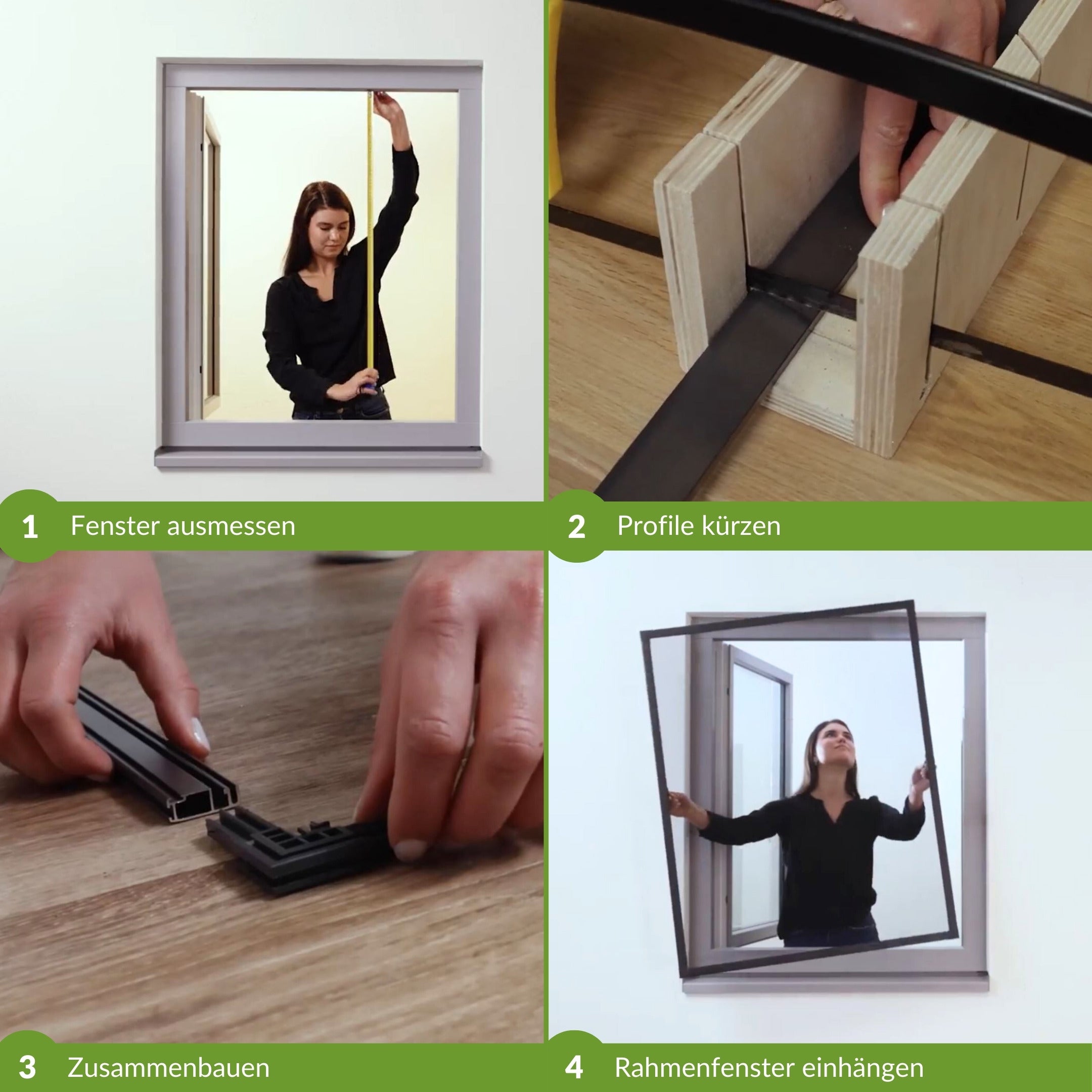 1 Fenster ausmessen

2 Profile kürzen

3 Zusammenbauen

4 Rahmenfenster einhängen