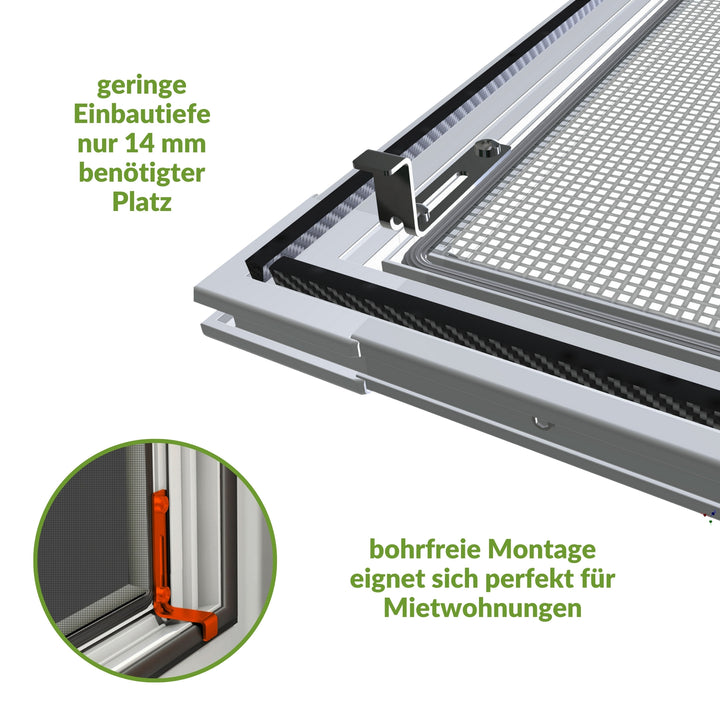 geringe Einbautiefe nur 14 mm benötigter Platz

bohrfreie Montage eignet sich perfekt für Mietwohnungen