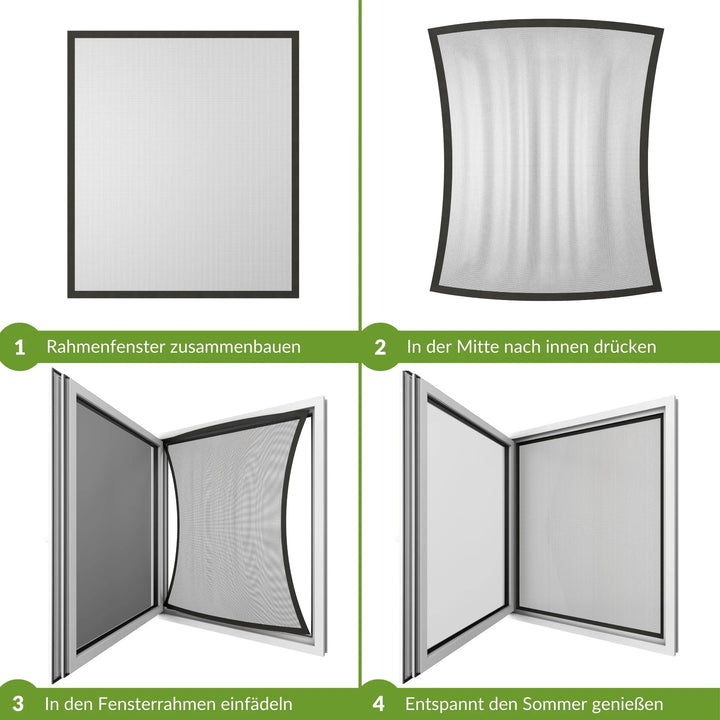 1 Rahmenfenster zusammenbauen

2 In der Mitte nach innen drücken

3 In den Fensterrahmen einfädeln

4 Entspannt den Sommer genießen