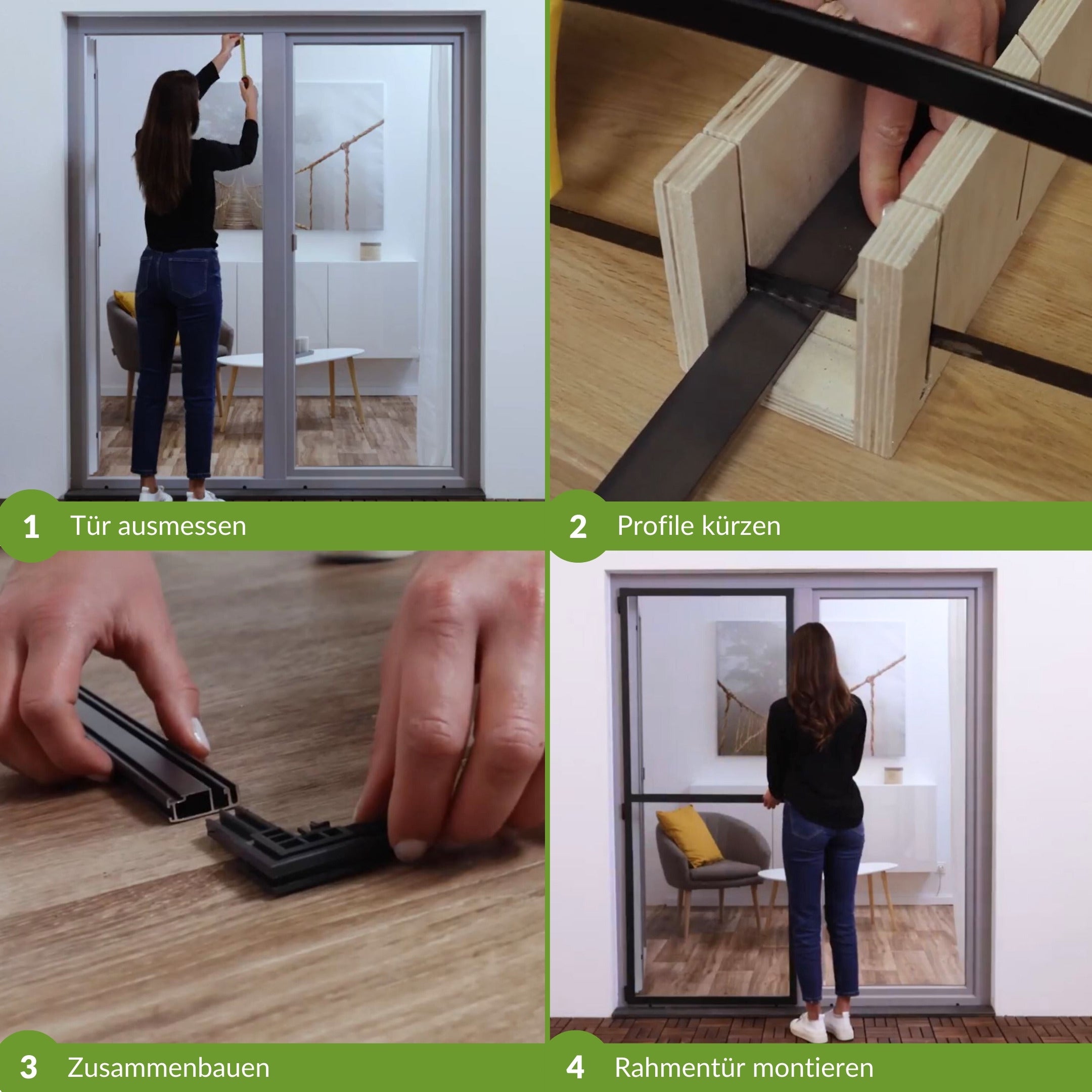 1 Tür ausmessen

2 Profile kürzen

3 Zusammenbauen

4 Rahmentür montieren