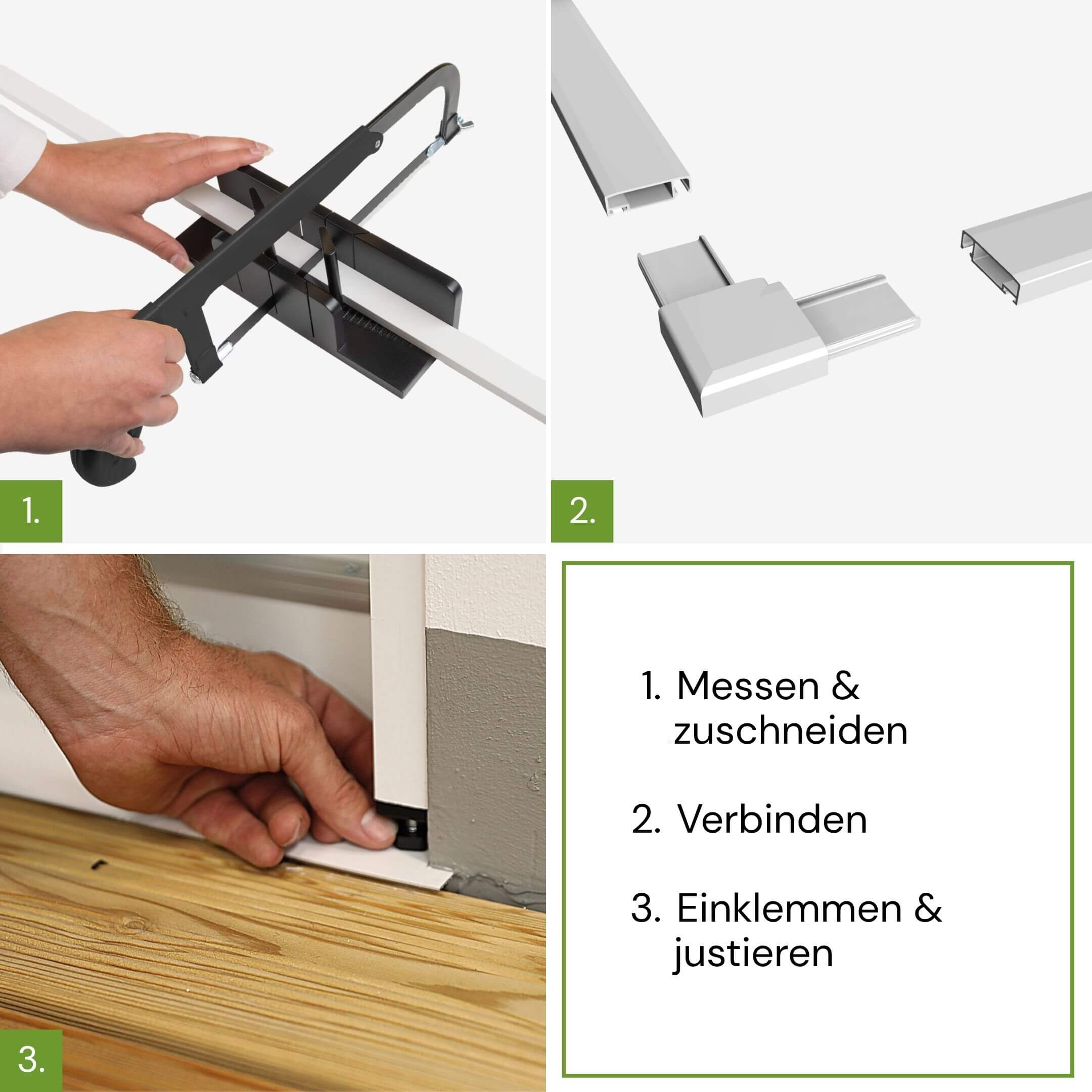 1.

2.

3.

1. Messen & zuschneiden

2. Verbinden

3. Einklemmen & justieren