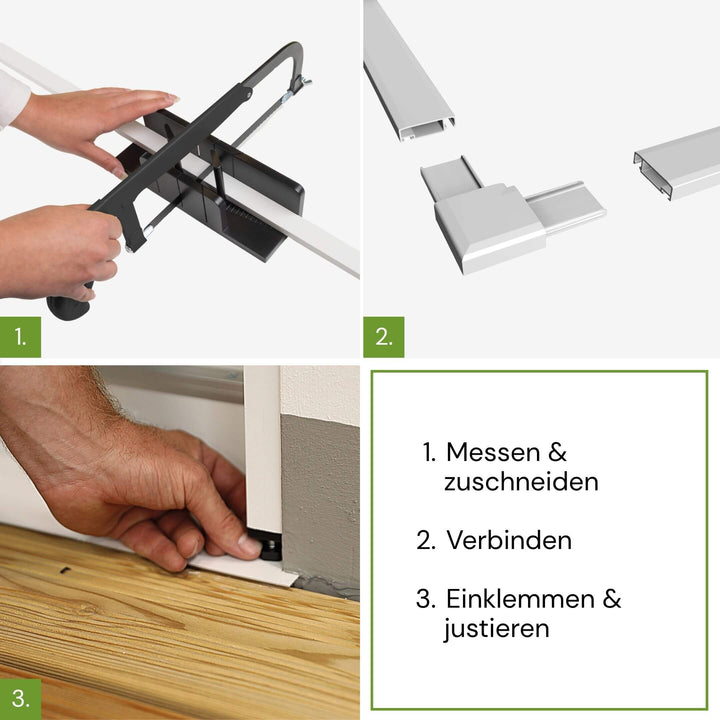 1.

2.

3.

1. Messen & zuschneiden

2. Verbinden

3. Einklemmen & justieren