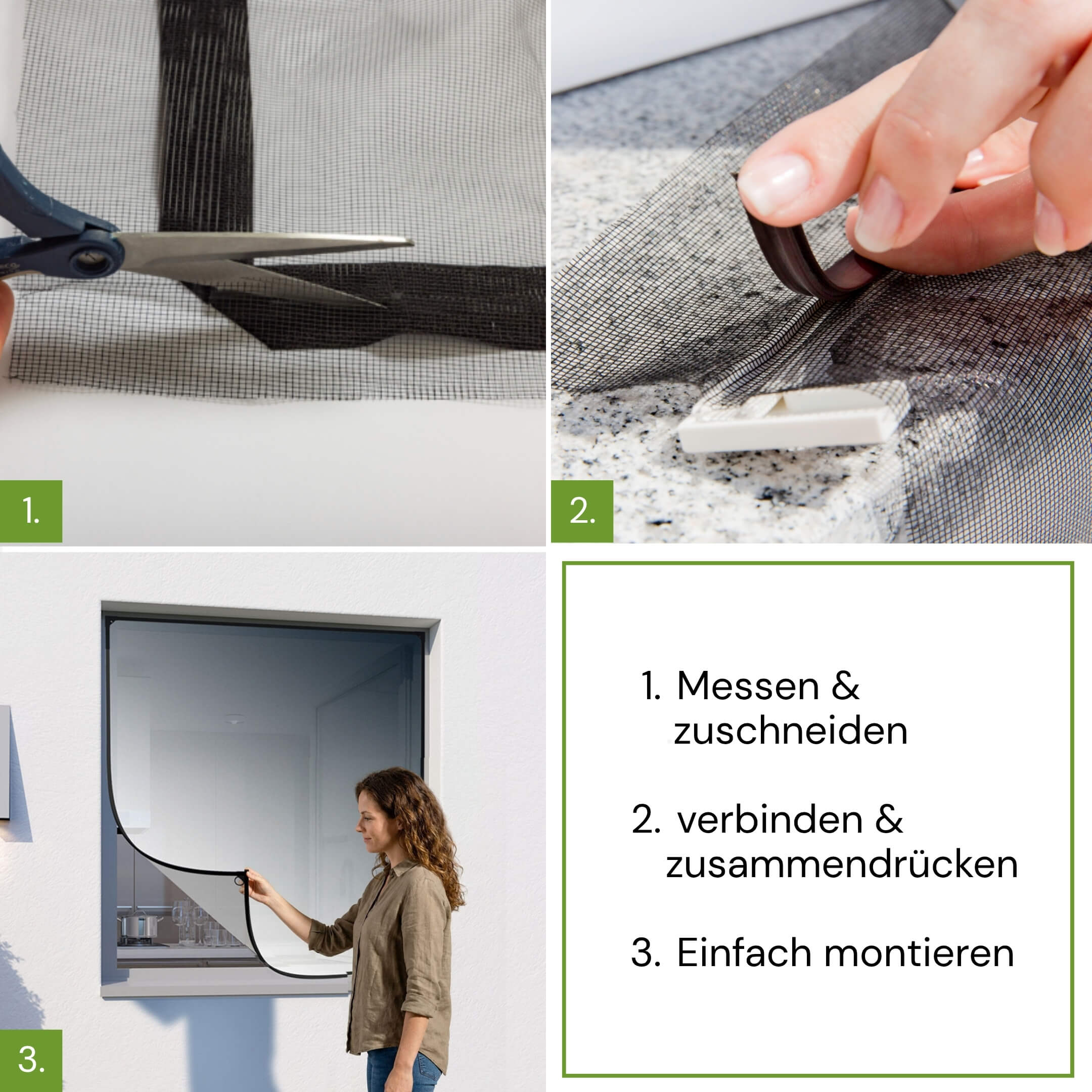 1.

2.

3.

1. Messen & zuschneiden

2. verbinden & zusammendrücken

3. Einfach montieren