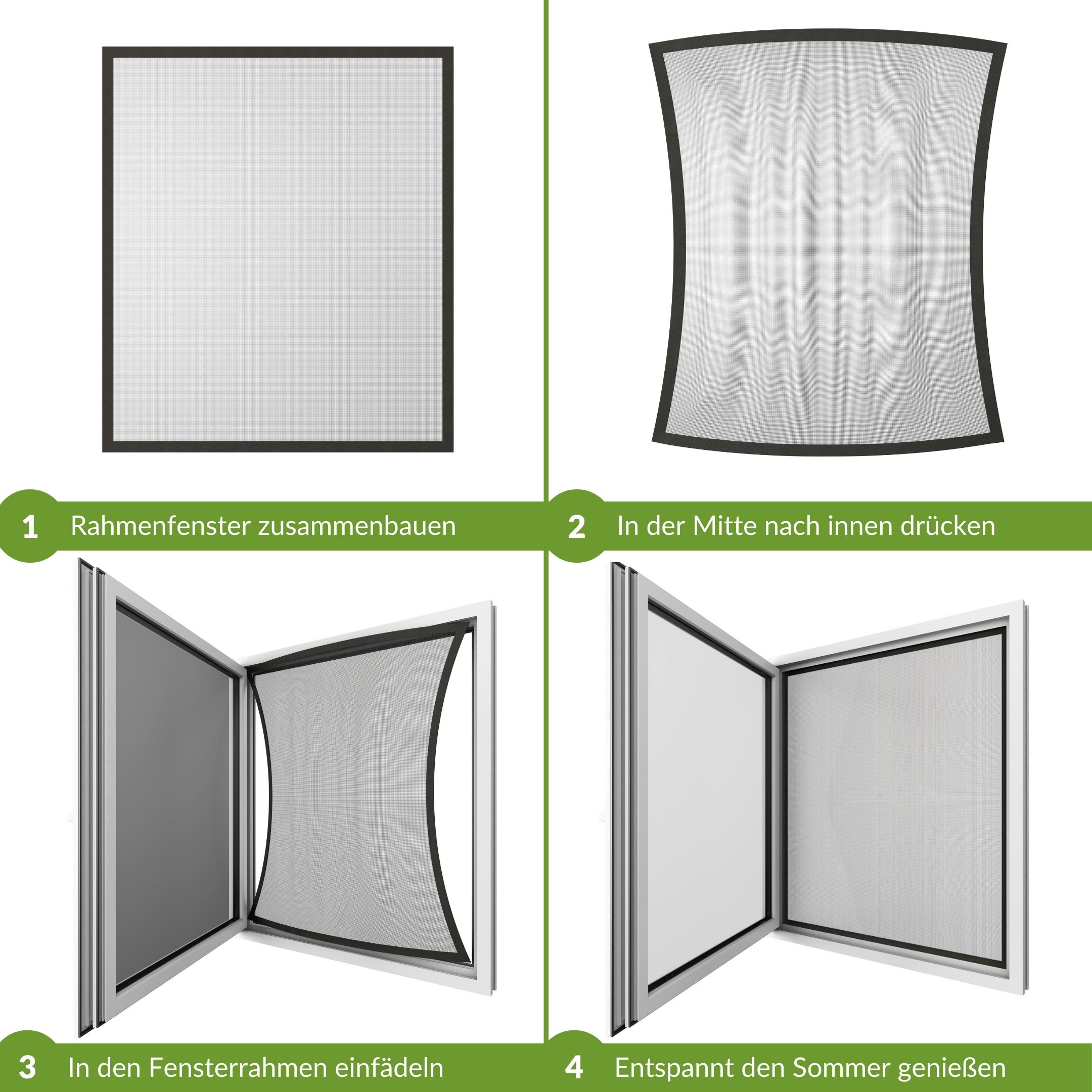 1 Rahmenfenster zusammenbauen

2 In der Mitte nach innen drücken

3 In den Fensterrahmen einfädeln

4 Entspannt den Sommer genießen